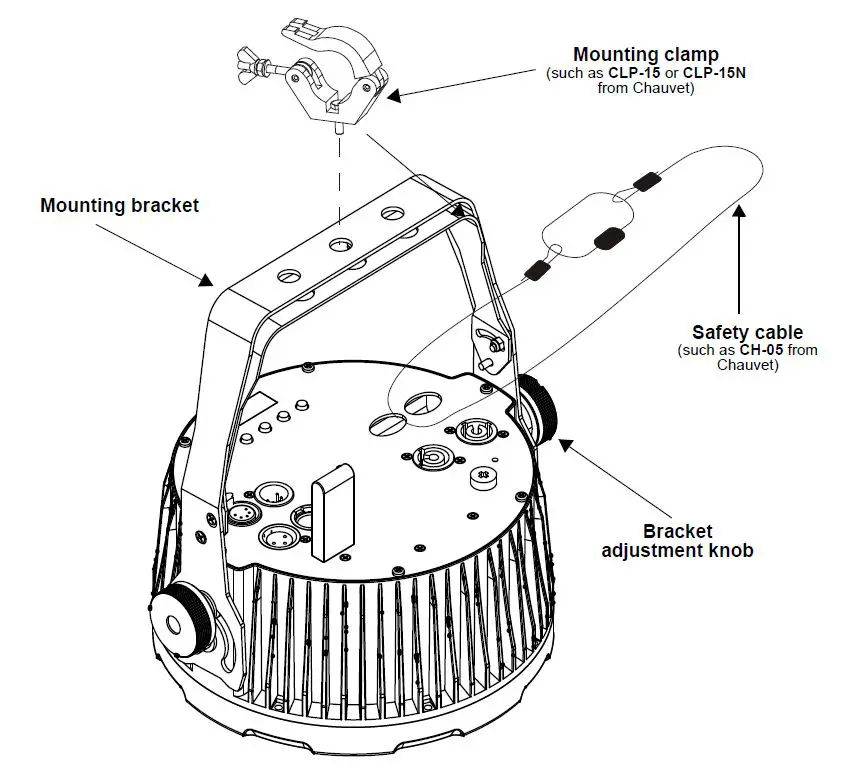 Mounting clamp
(such as CLP-15 or CLP-15N
from Chauvet)

Mounting bracket

Safety cable
(such as CH-05 from
Chauvet)

Bracket
adjustment knob