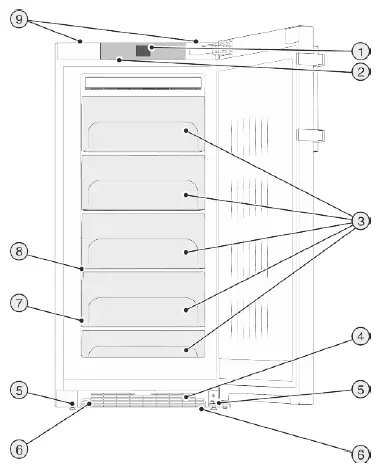 9
1
2
3
8
7
4
5
5
6
6