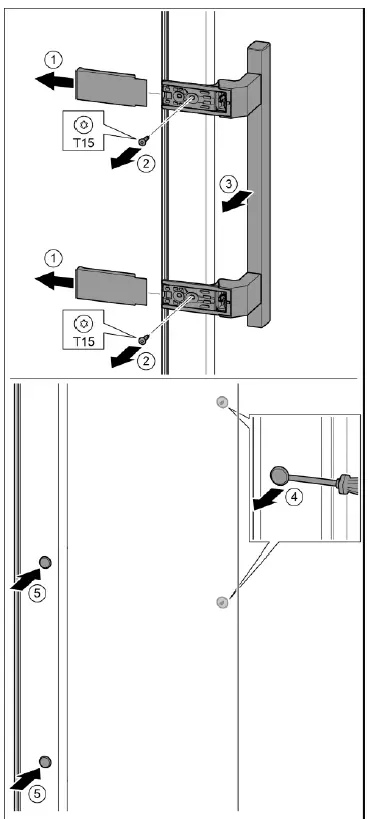 1
T15
2
3
1
T15
2
4
5
5