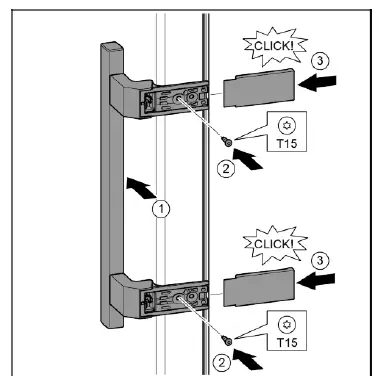 CLICK!

3

T15

2

1

CLICK!

3

T15

2