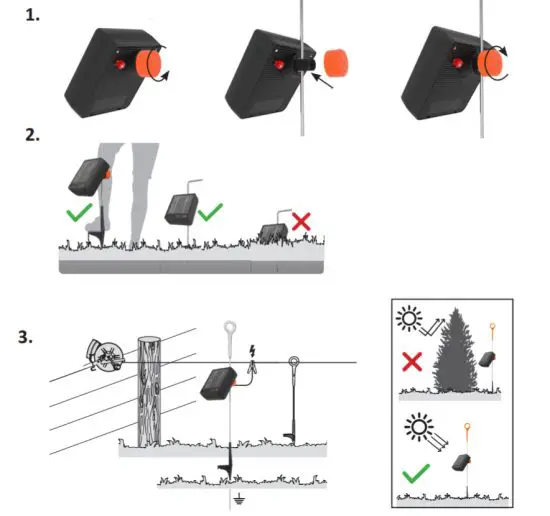 1.

2.

3.