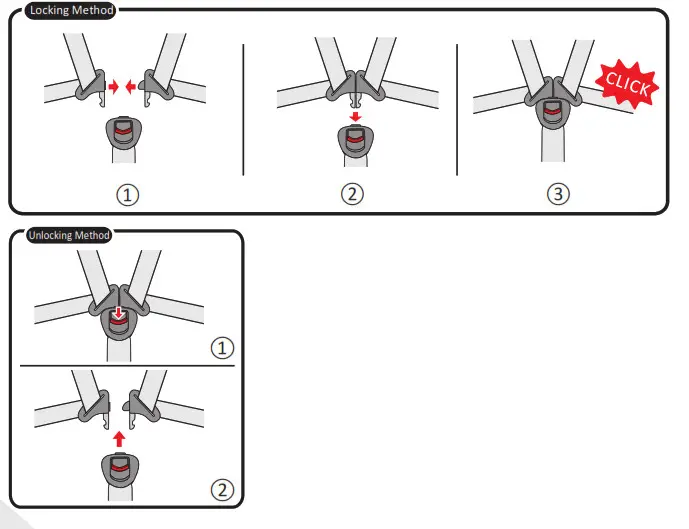 Locking Method

CLICK

①

②

③

Unlocking Method

①

②