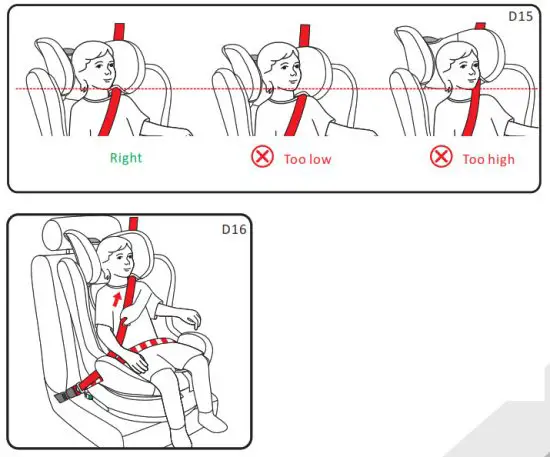 D15

Right

Too low

Too high

D16