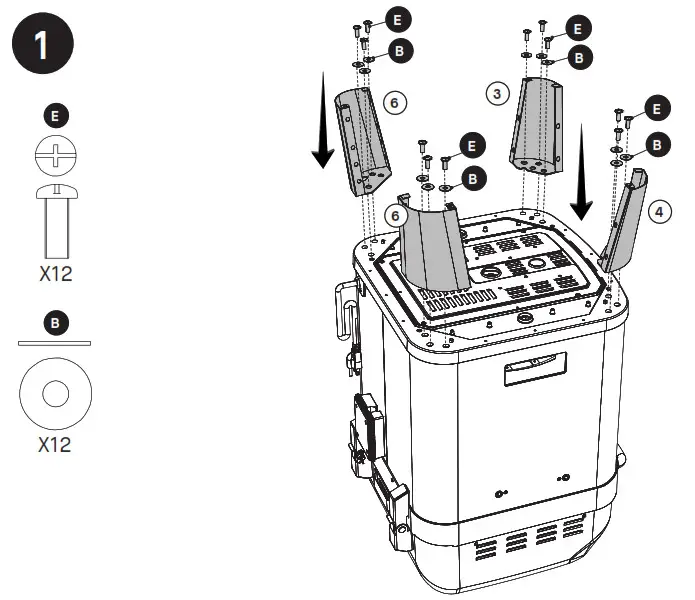 1

E

X12

B

X12

E

B

6

E

B

3

E

B

6

E

B

4