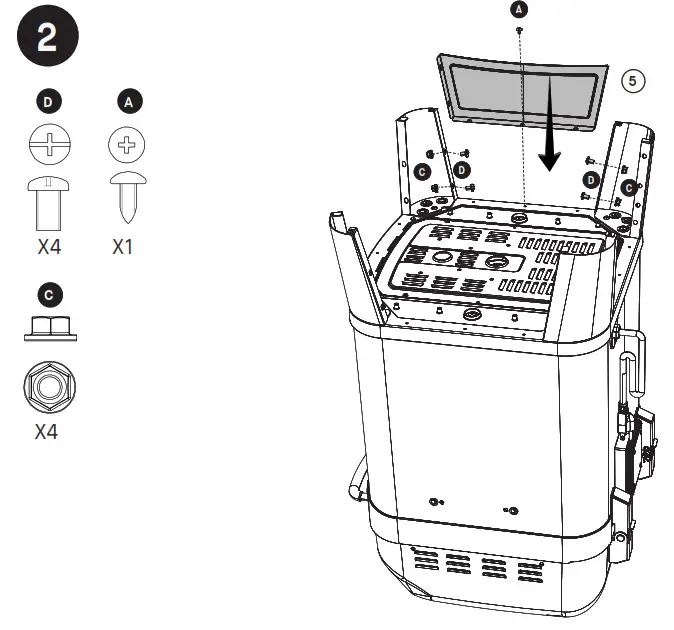 2

D

A

X4

X1

C

X4

A

5

C

D

D

C