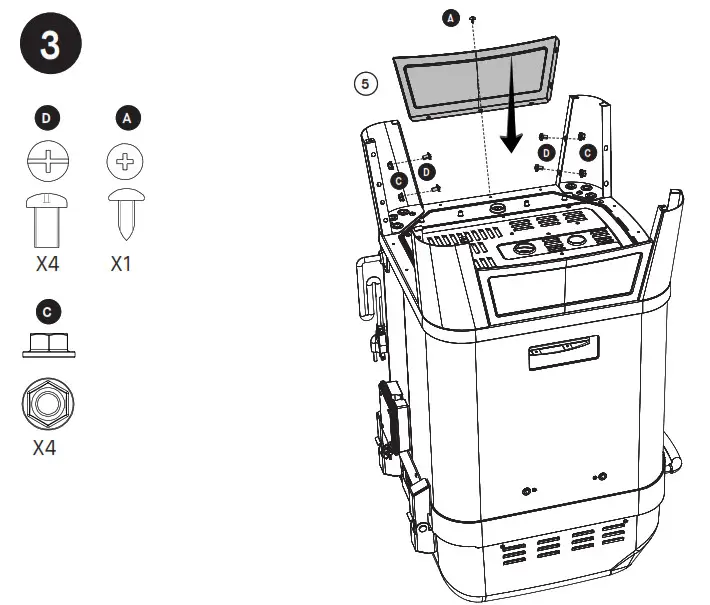 3

D

A

X4

X1

C

X4

A

5

D

C

C

D