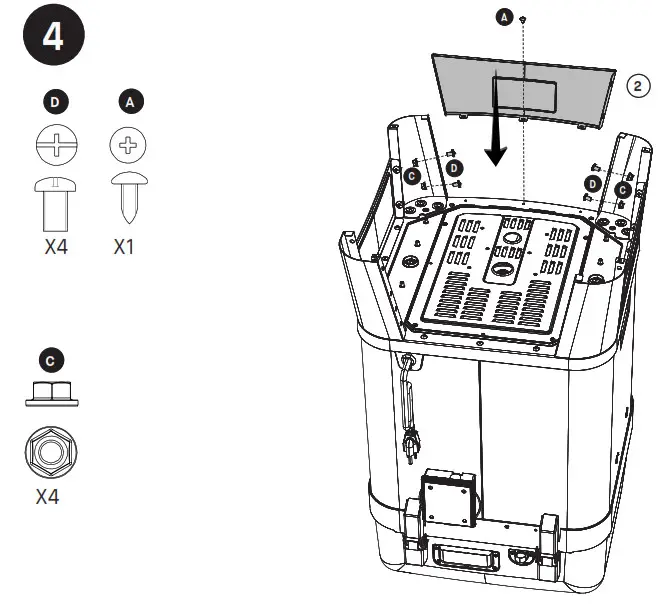 4

D
A
X4
X1

C
X4

A
2
C
D
D
C