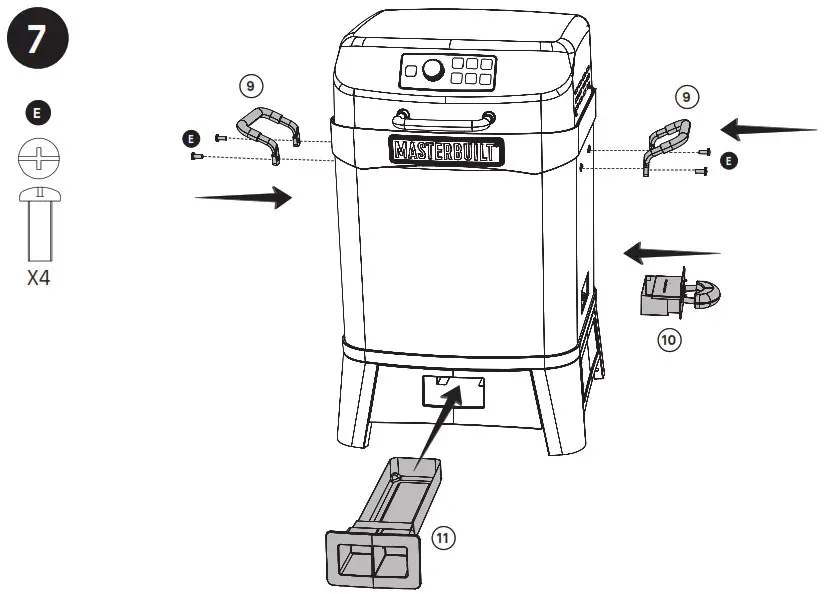 7

E

X4

9

E

MASTERBUILT

9

E

10

11