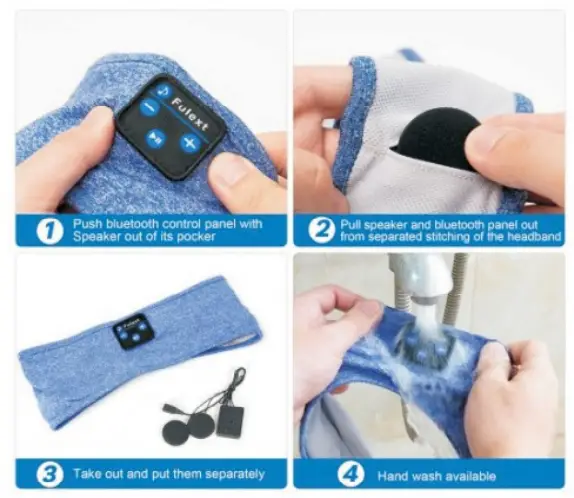 Fulext

1 Push bluetooth control panel with Speaker out of its pocker

2 Pull speaker and bluetooth panel out from separated stitching of the headband

Fulext

3 Take out and put them separately

4 Hand wash available