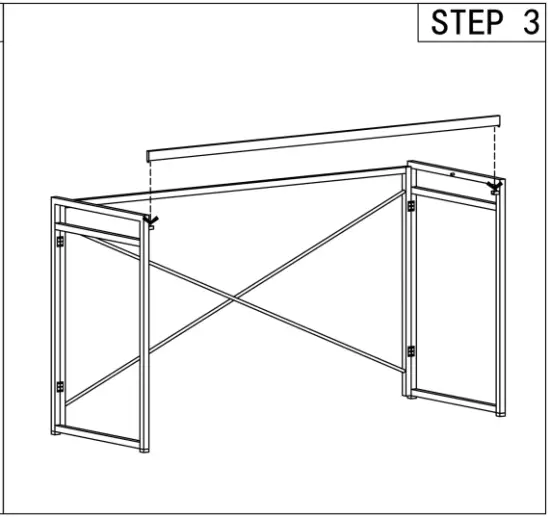 STEP 3