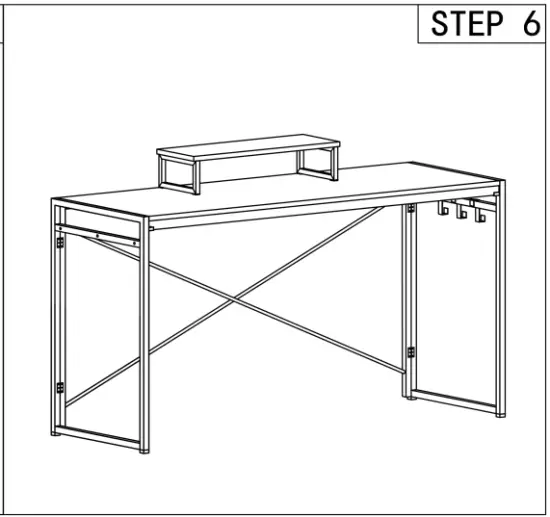 STEP 6