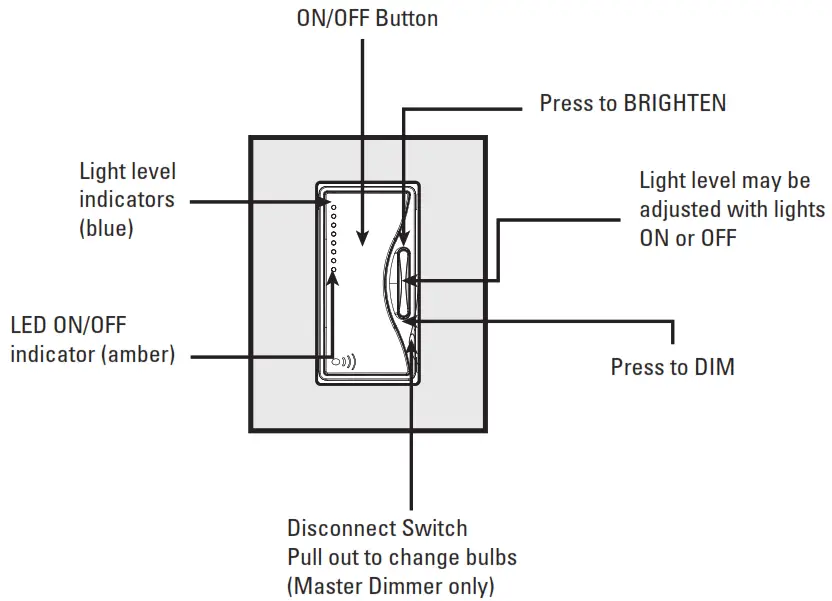 ON/OFF Button

Press to BRIGHTEN

Light level indicators (blue)

Light level may be adjusted with lights ON or OFF

LED ON/OFF indicator (amber)

Press to DIM

Disconnect Switch
Pull out to change bulbs
(Master Dimmer only)