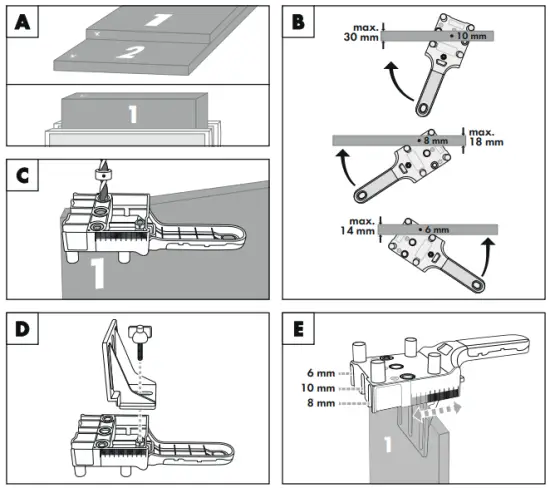 A

1

2

1

B

max. 30 mm

10 mm

8 mm

max. 18 mm

max. 14 mm

6 mm

C

1

D

E

6 mm

10 mm

8 mm

1