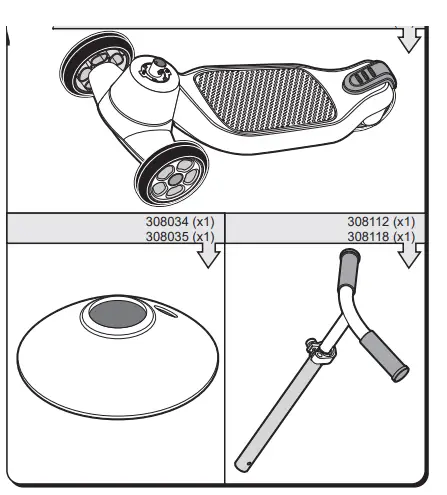 308034 (x1)
308035 (x1)

308112 (x1)
308118 (x1)