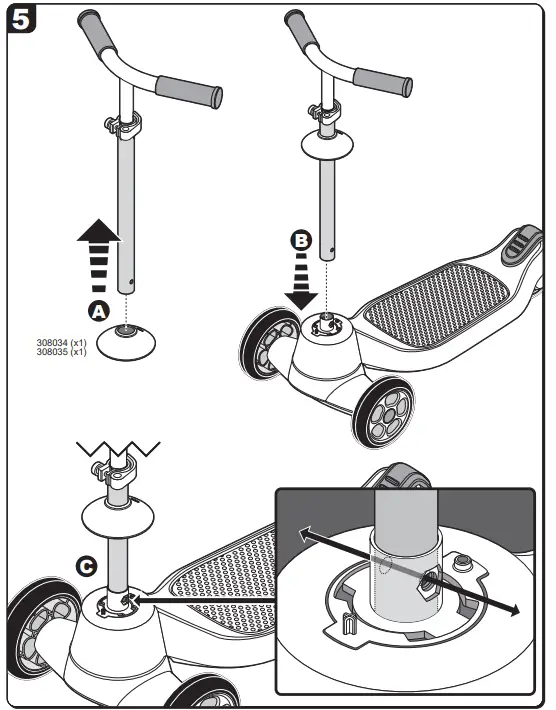 5

A

308034 (x1)
308035 (x1)

B

C