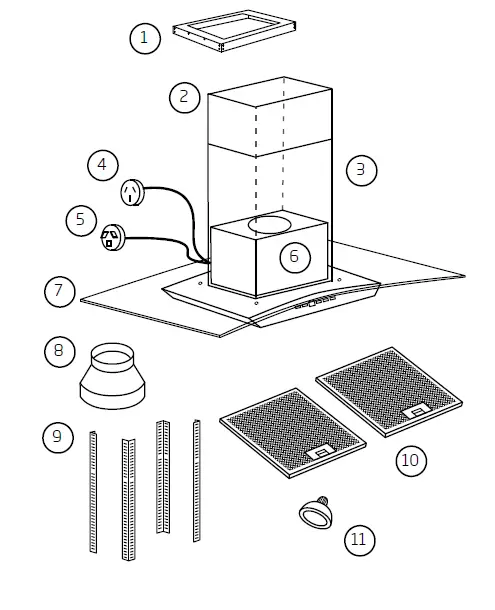 1
2
3
4
5
6
7
8
9
10
11