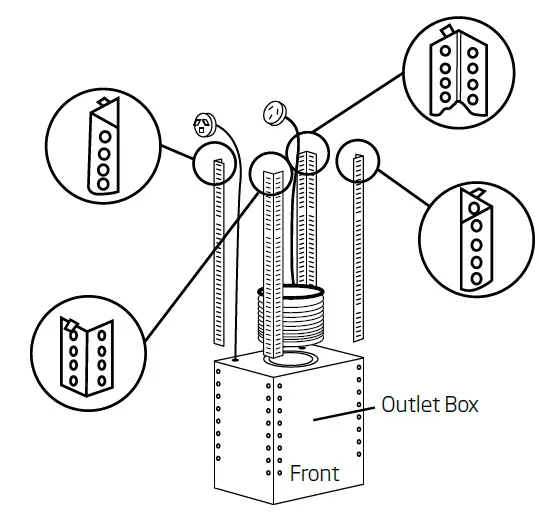 Outlet Box

Front