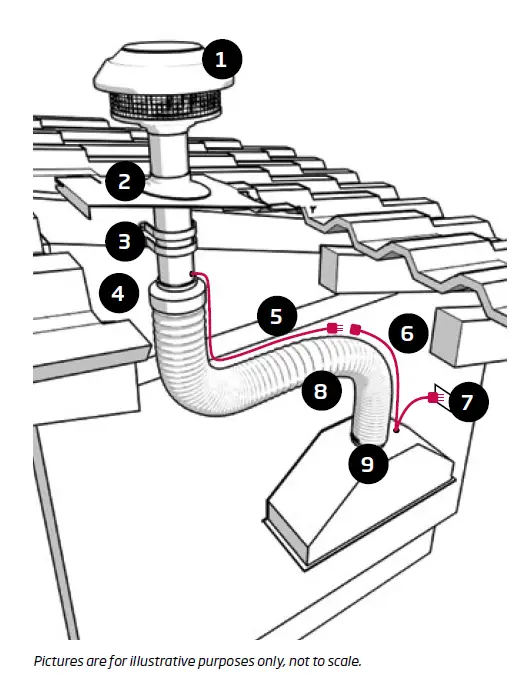 1
2
3
4
5
6
7
8
9

Pictures are for illustrative purposes only, not to scale.