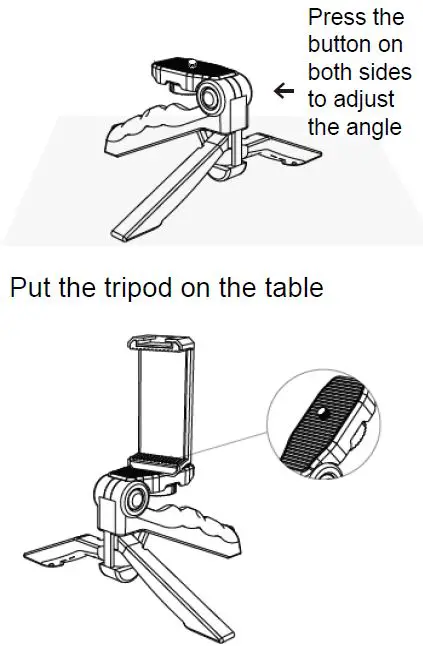 Press the button on both sides to adjust the angle

Put the tripod on the table