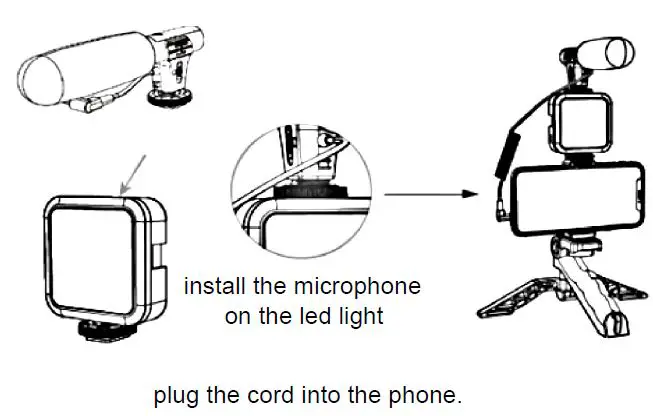 install the microphone on the led light

plug the cord into the phone.