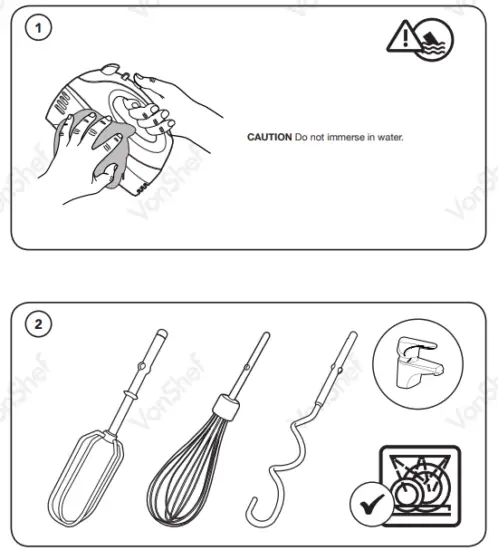 1

CAUTION Do not immerse in water.

VonShef

2

VonShef