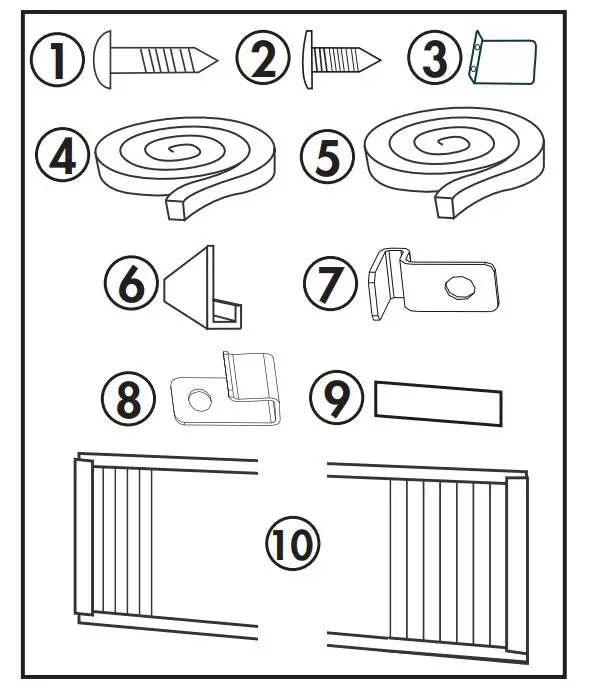 1
2
3
4
5
6
7
8
9
10