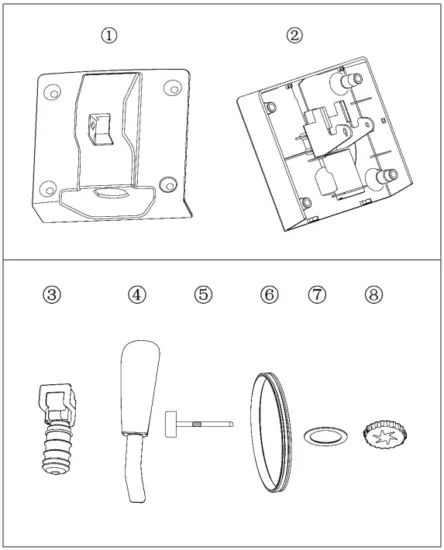 ①
②
③
④
⑤
⑥
⑦
⑧