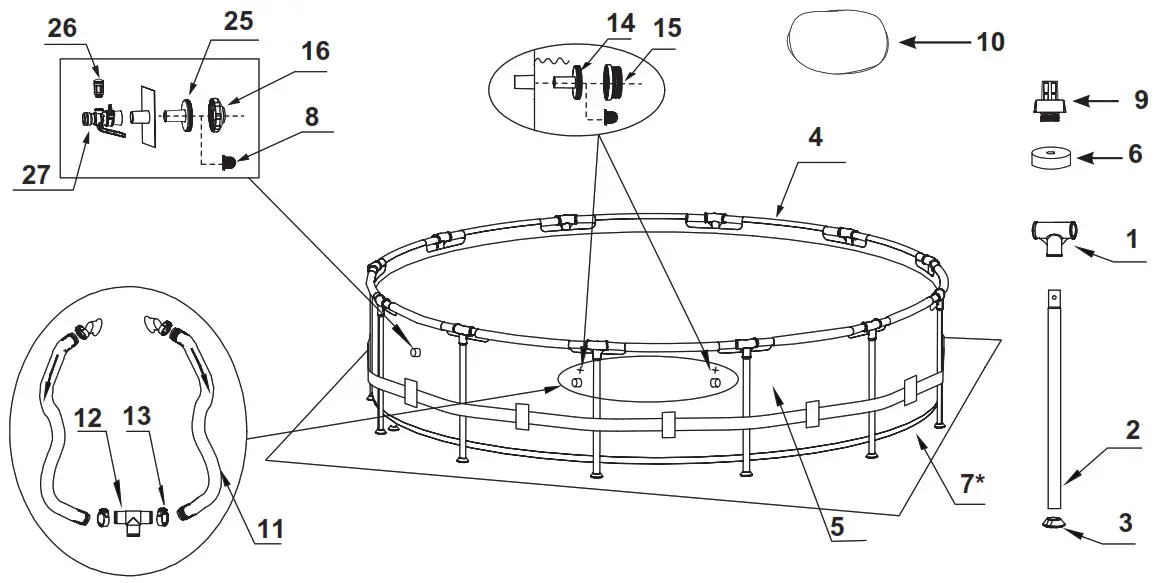 26
25
16
8
27
14
15
10
9
6
4
1
12
13
11
5
7*
2
3