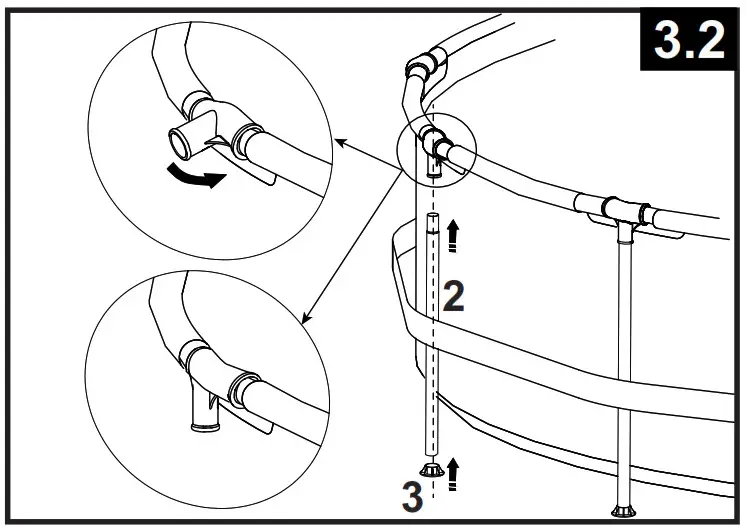 3.2

2

3