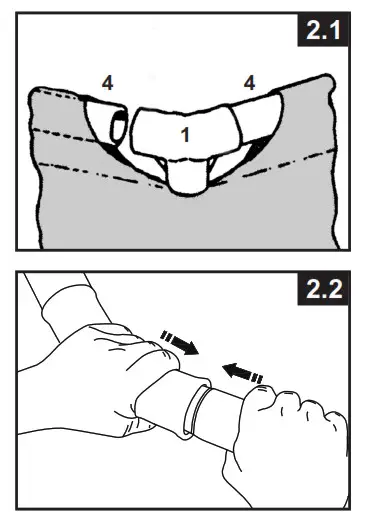 2.1

4

4

1

2.2