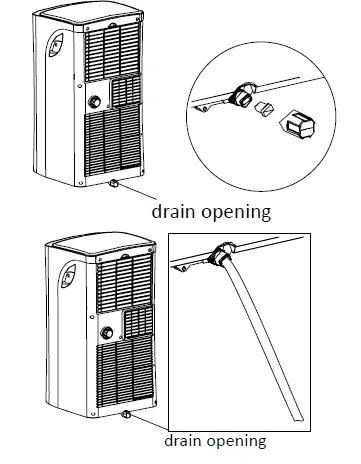 drain opening

drain opening