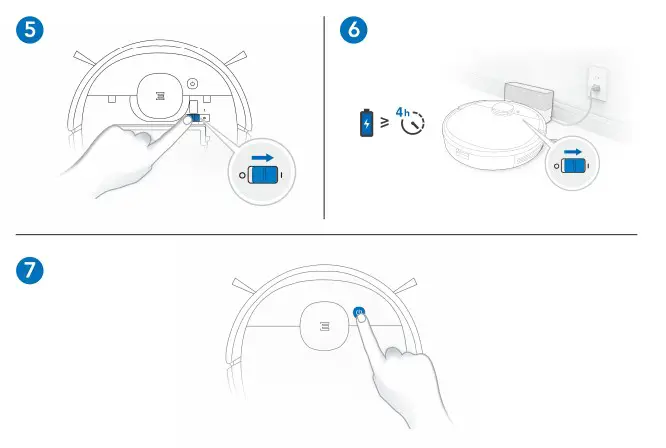 5

6

≥ 4h

7