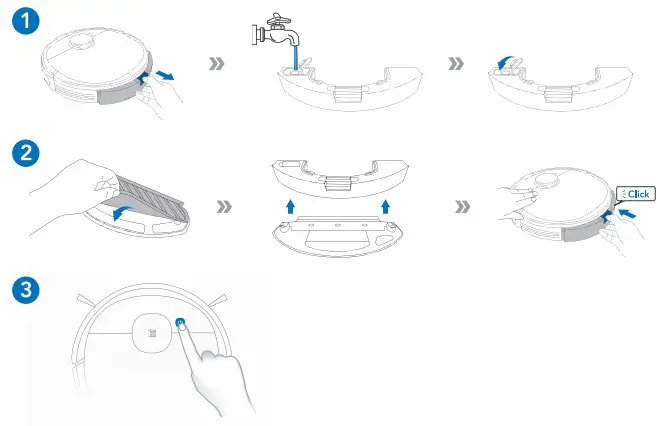 1

2

Click

3