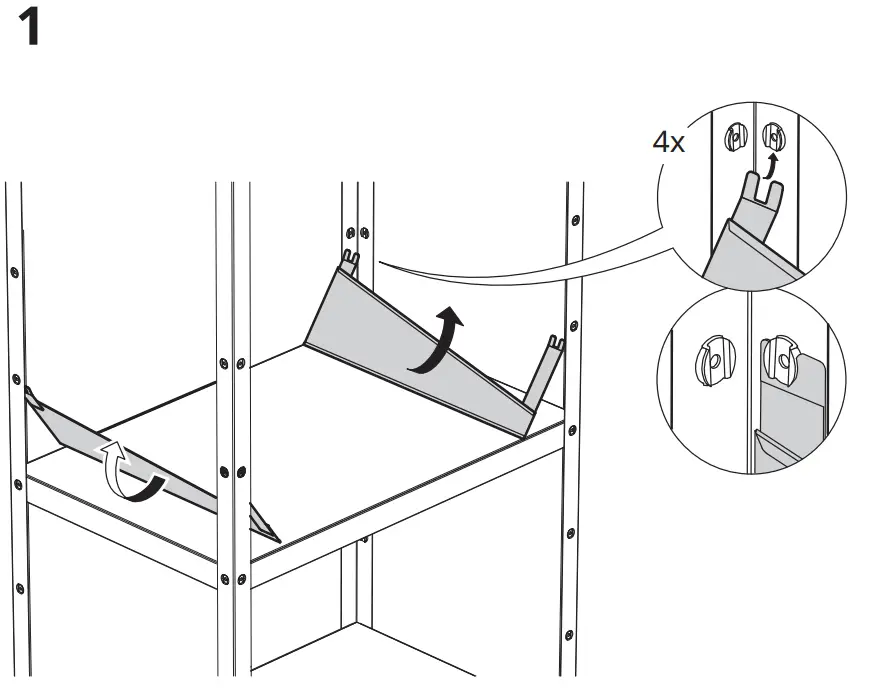 1

4x