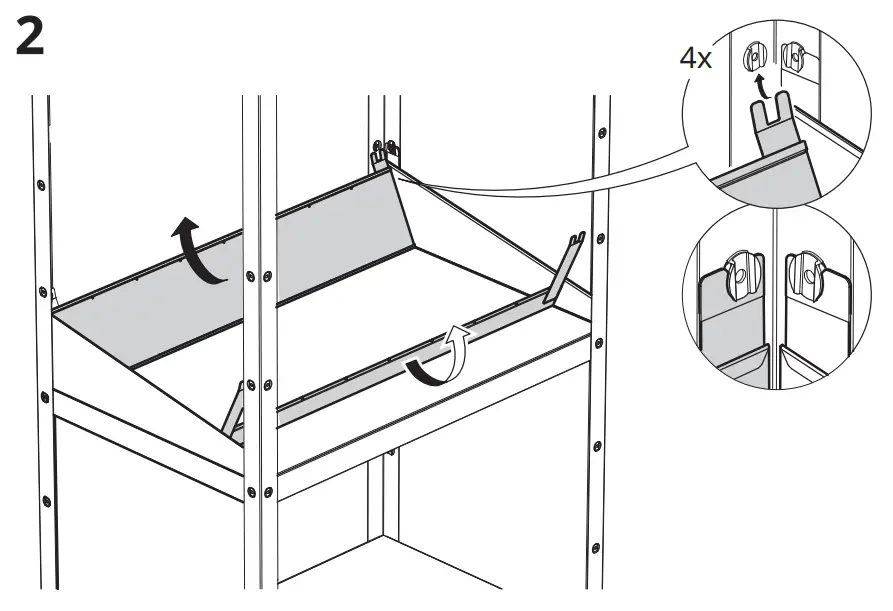 2

4x