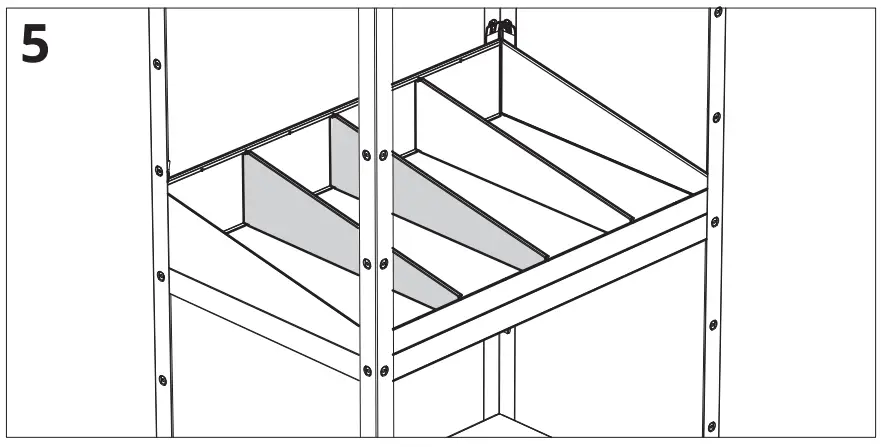 5