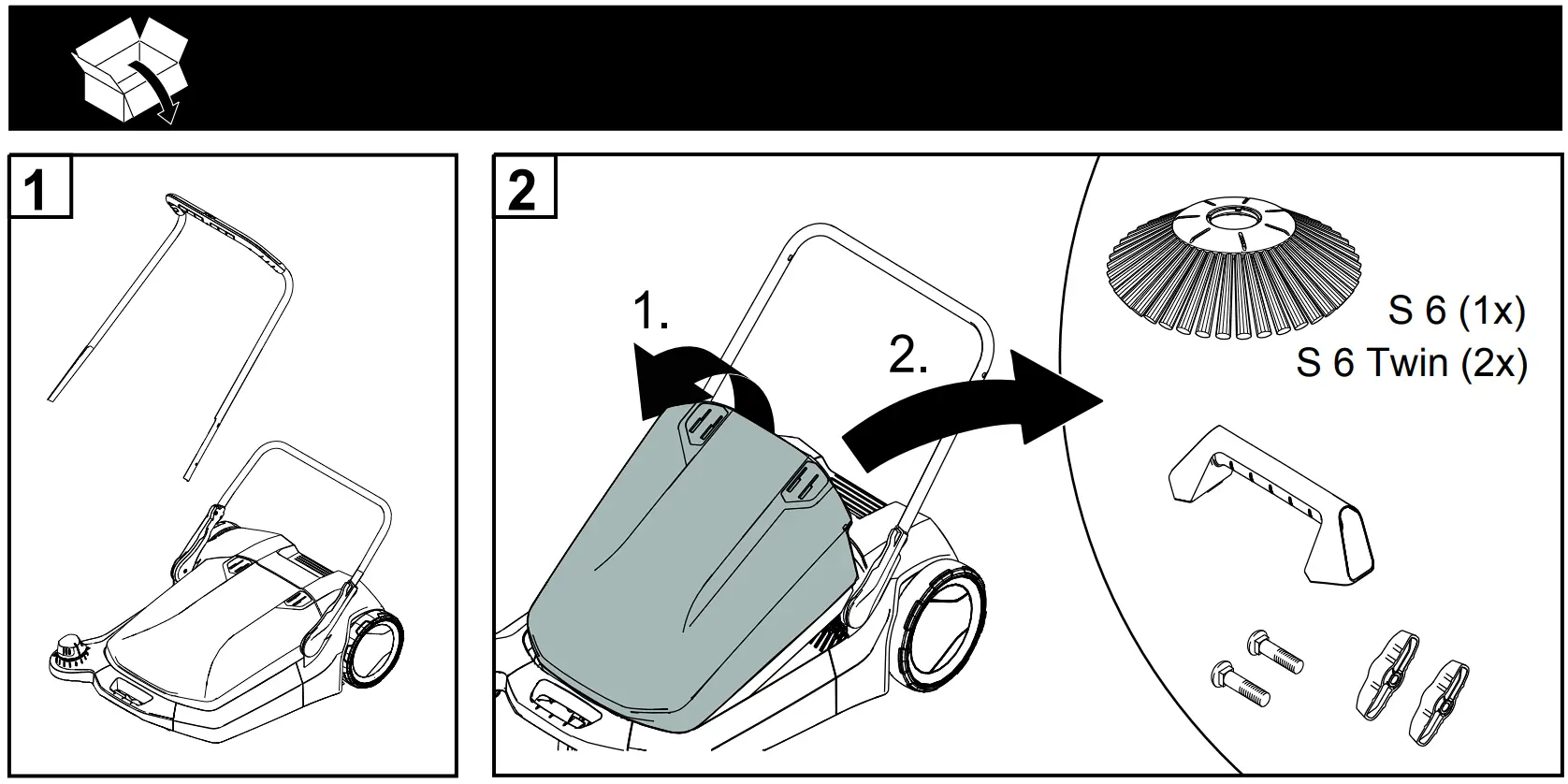 1

2

1.

2.

S 6 (1x)
S 6 Twin (2x)