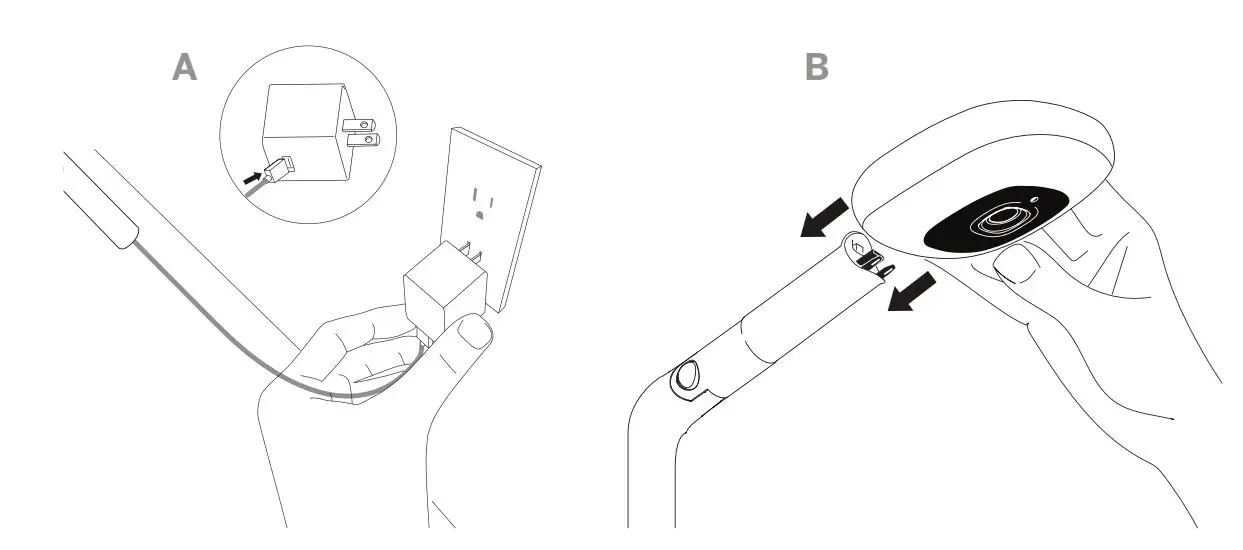 A

B