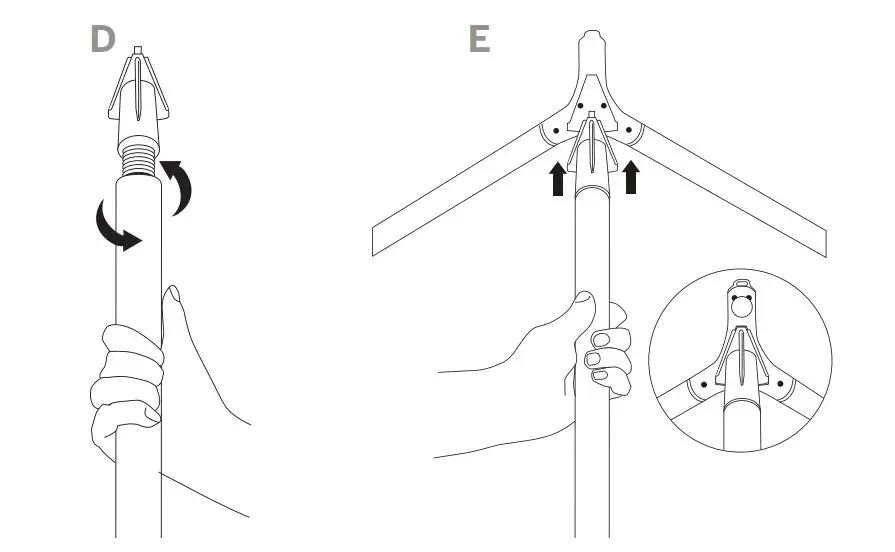 D

E