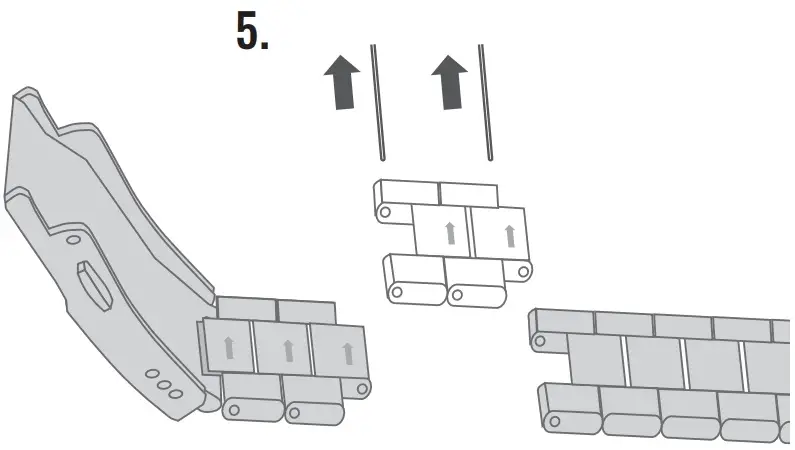 5.