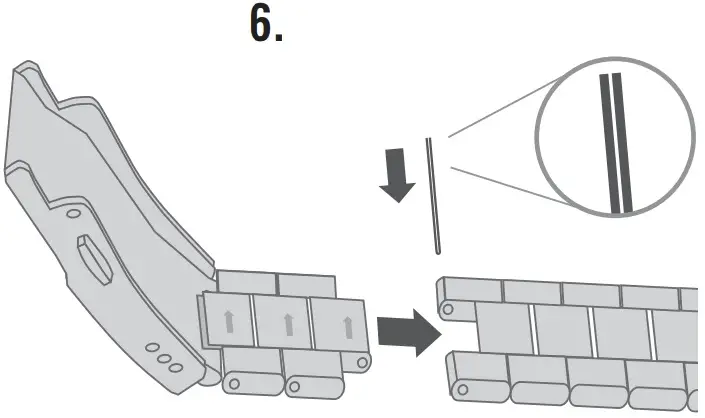 6.