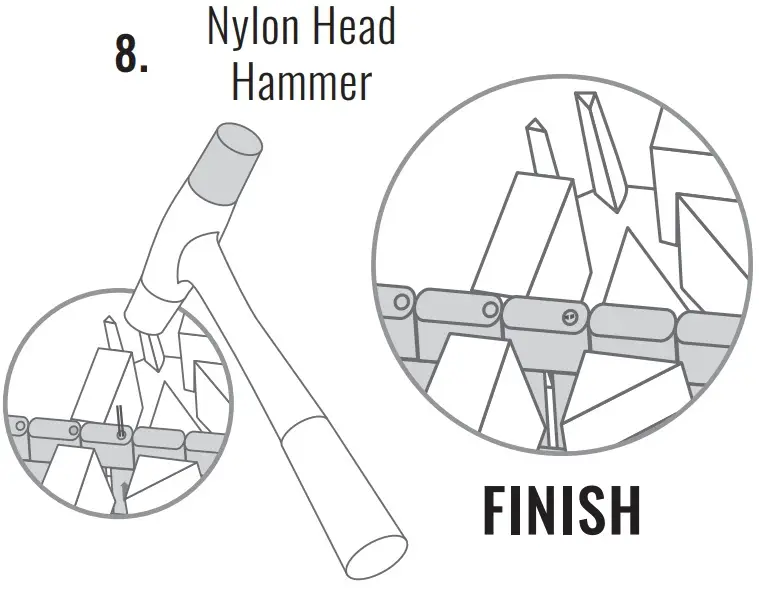 8. Nylon Head Hammer

FINISH