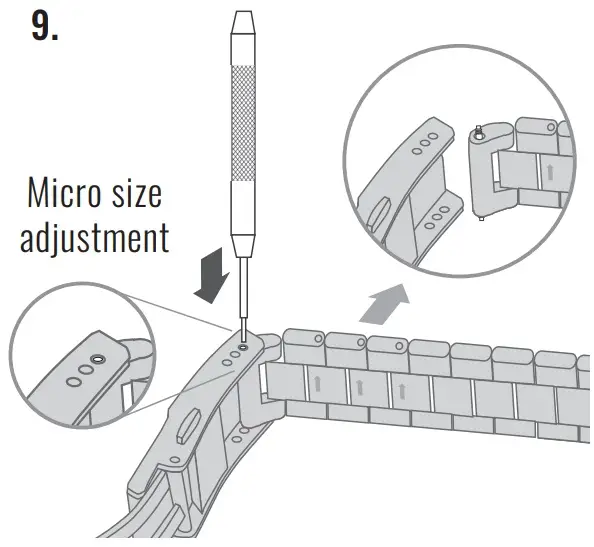 9.

Micro size adjustment