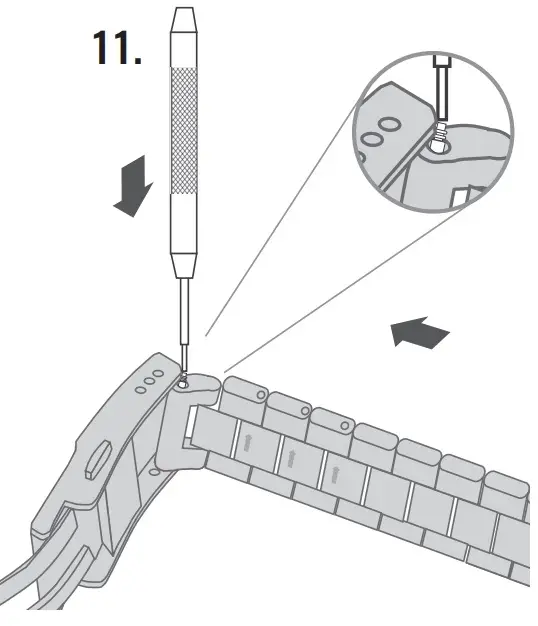 11.