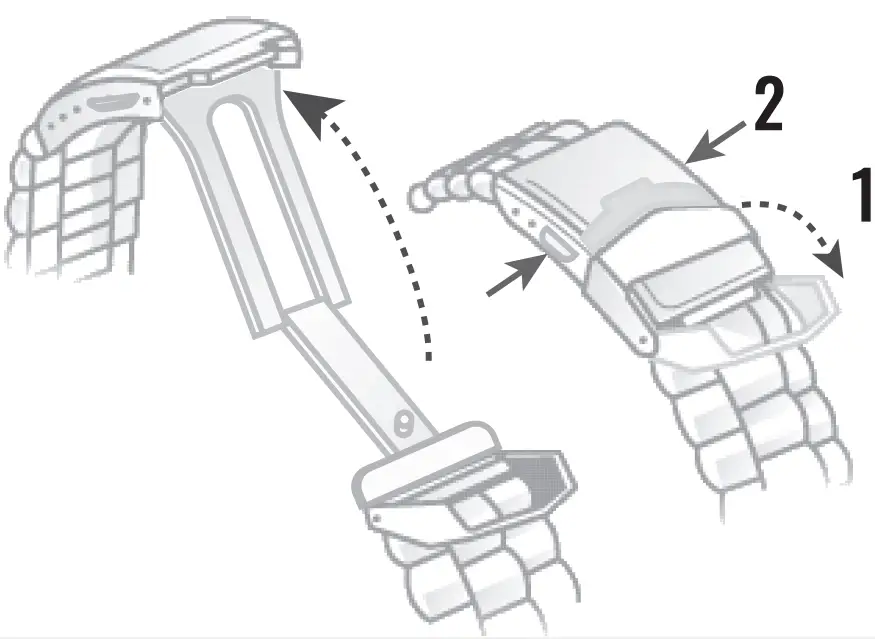 2

1