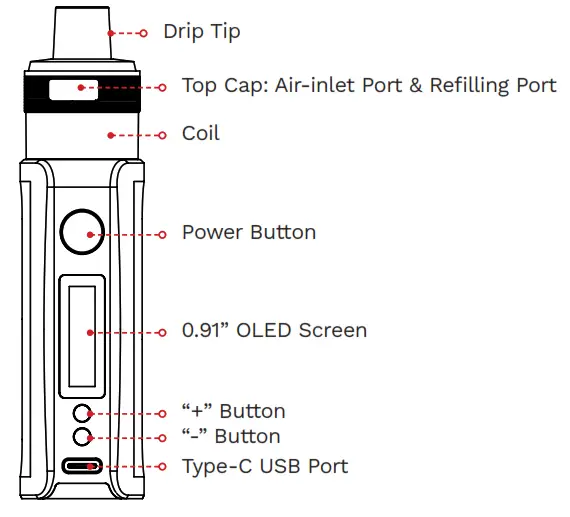 Drip Tip

Top Cap: Air-inlet Port & Refilling Port

Coil

Power Button

0.91” OLED Screen

“+” Button

“-” Button

Type-C USB Port