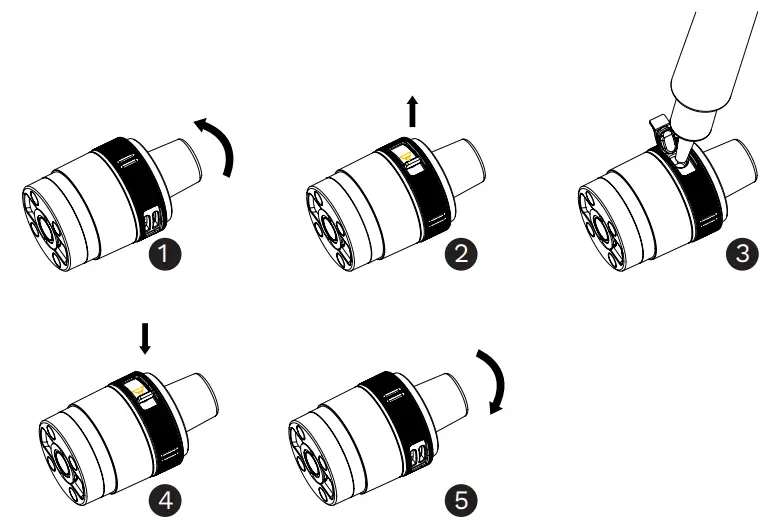 1

2

3

4

5