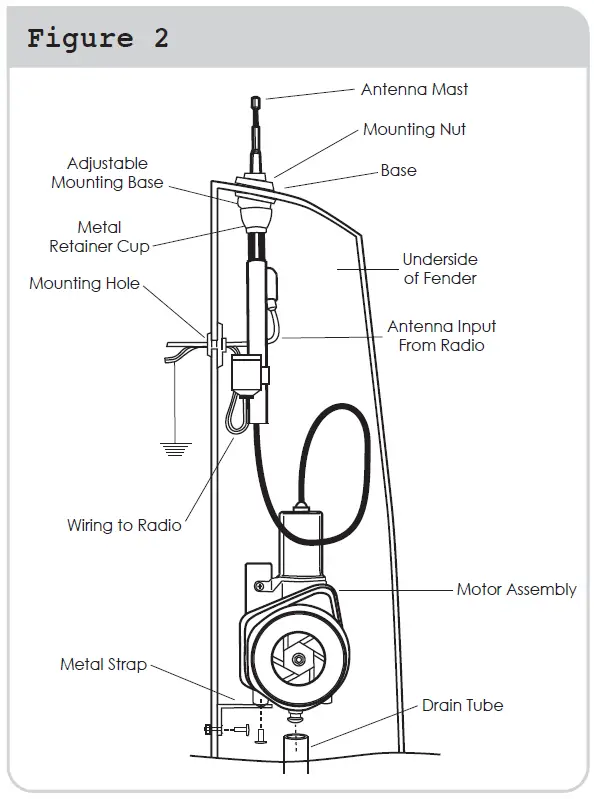 Figure 2

Antenna Mast

Mounting Nut

Adjustable Mounting Base

Base

Metal Retainer Cup

Underside of Fender

Mounting Hole

Antenna Input From Radio

Wiring to Radio

Motor Assembly

Metal Strap

Drain Tube