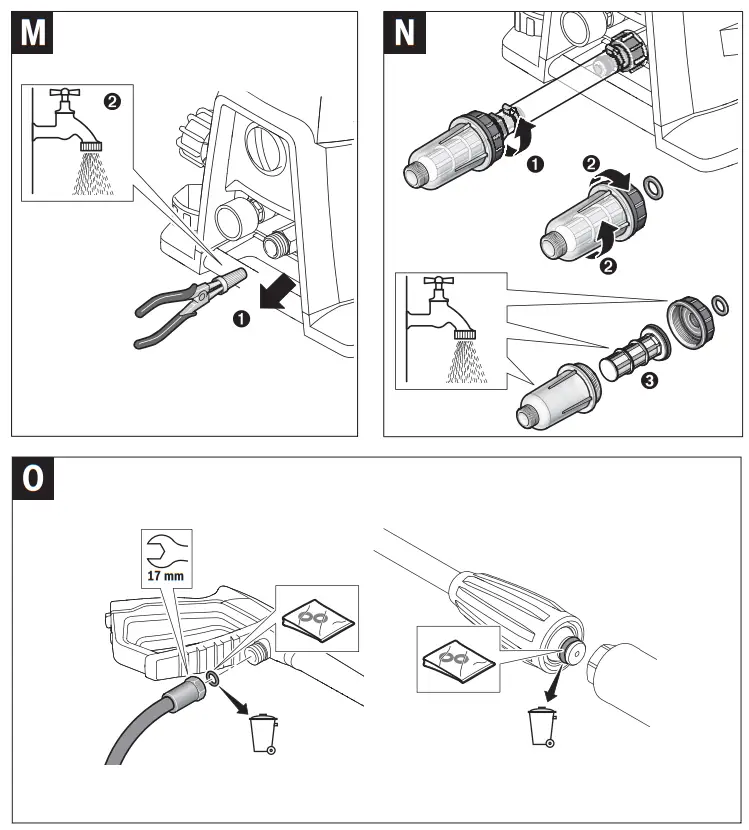 M
❷
❶

N
❶
❷
❷
❸

O
17 mm