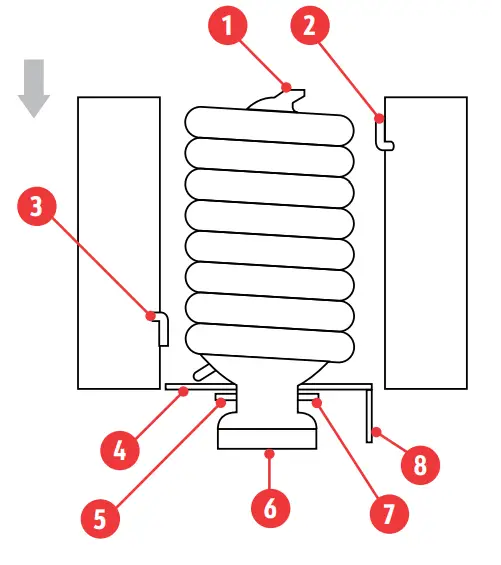 1
2
3
4
5
6
7
8